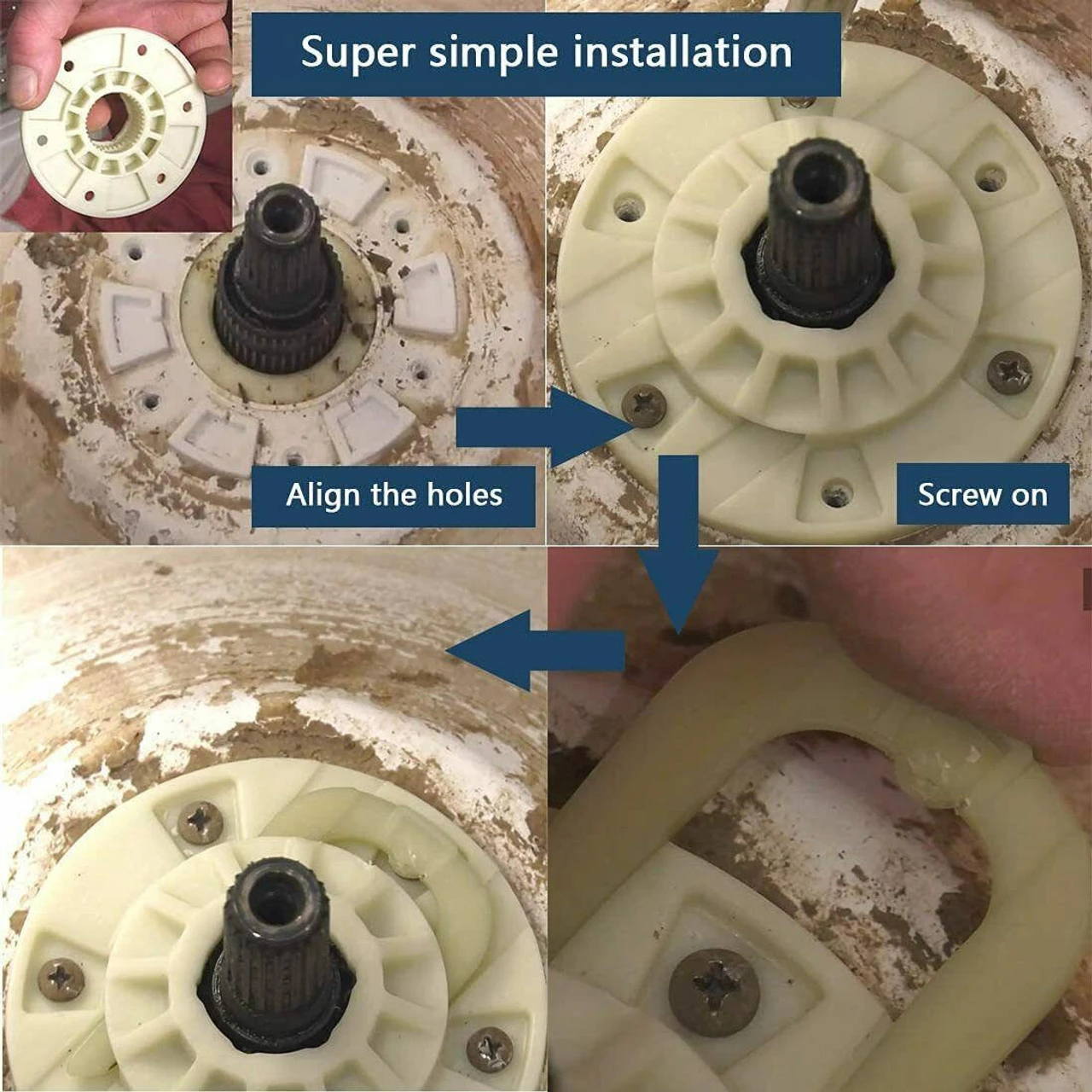 Super simple installation

Align the holes

Screw on